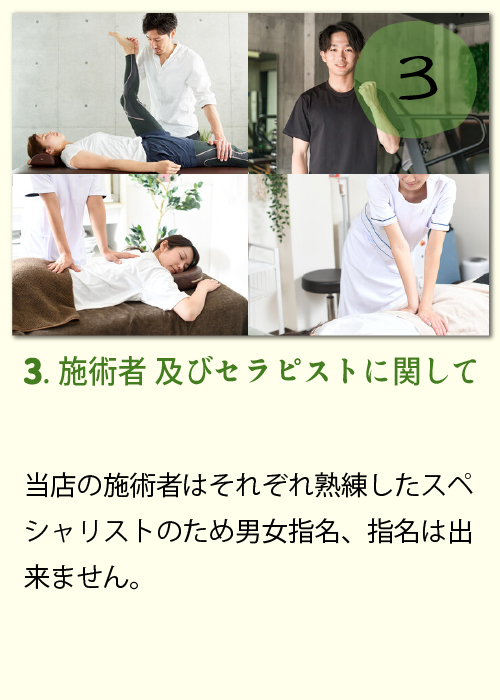 3

3. 施術者 及びセラピストに関して

当店の施術者はそれぞれ熟練したスペシャリストのため男女指名、指名は出来ません。